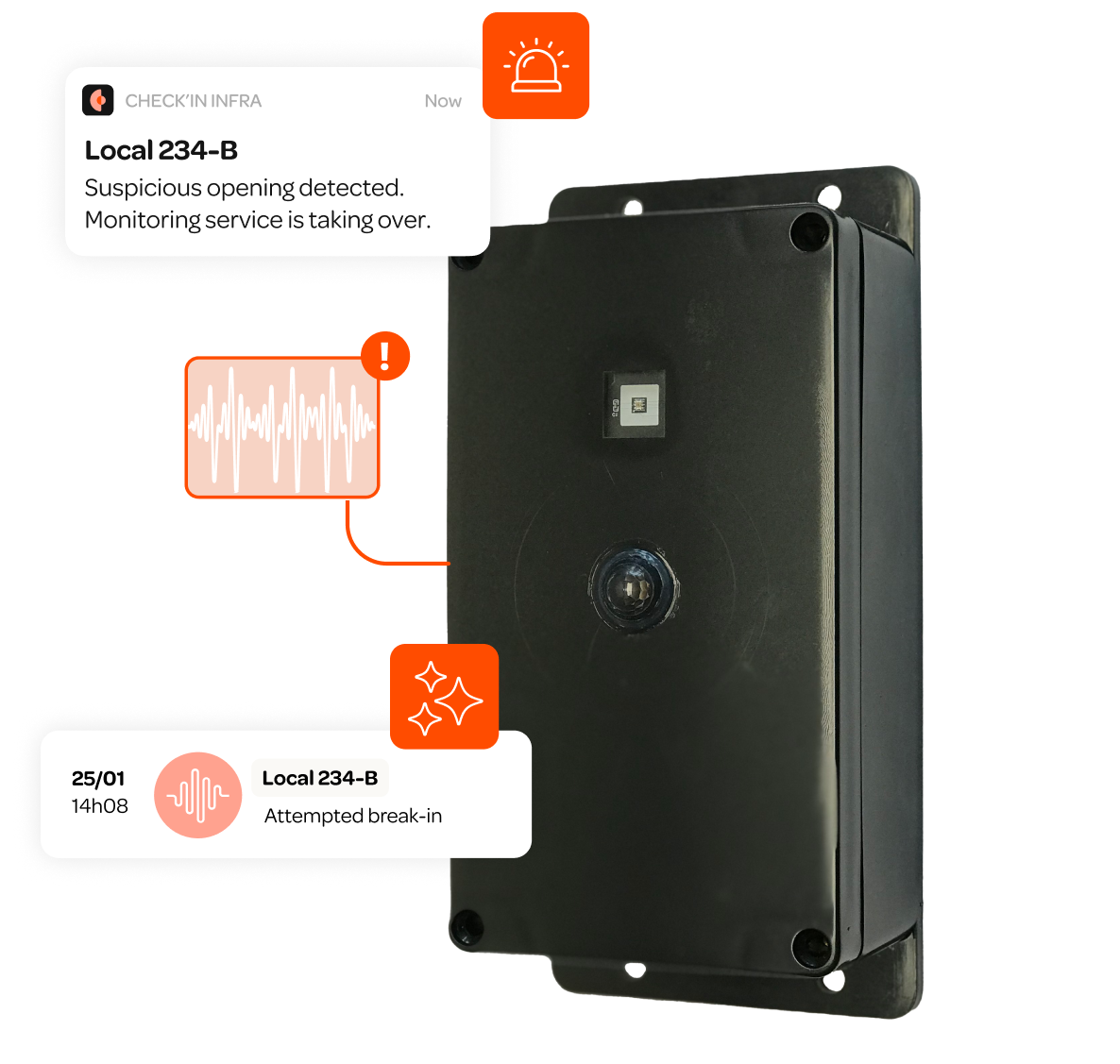 CHECK'IN INFRA

Now

Local 234-B

Suspicious opening detected. Monitoring service is taking over.

!

25/01
14h08

Local 234-B

Attempted break-in